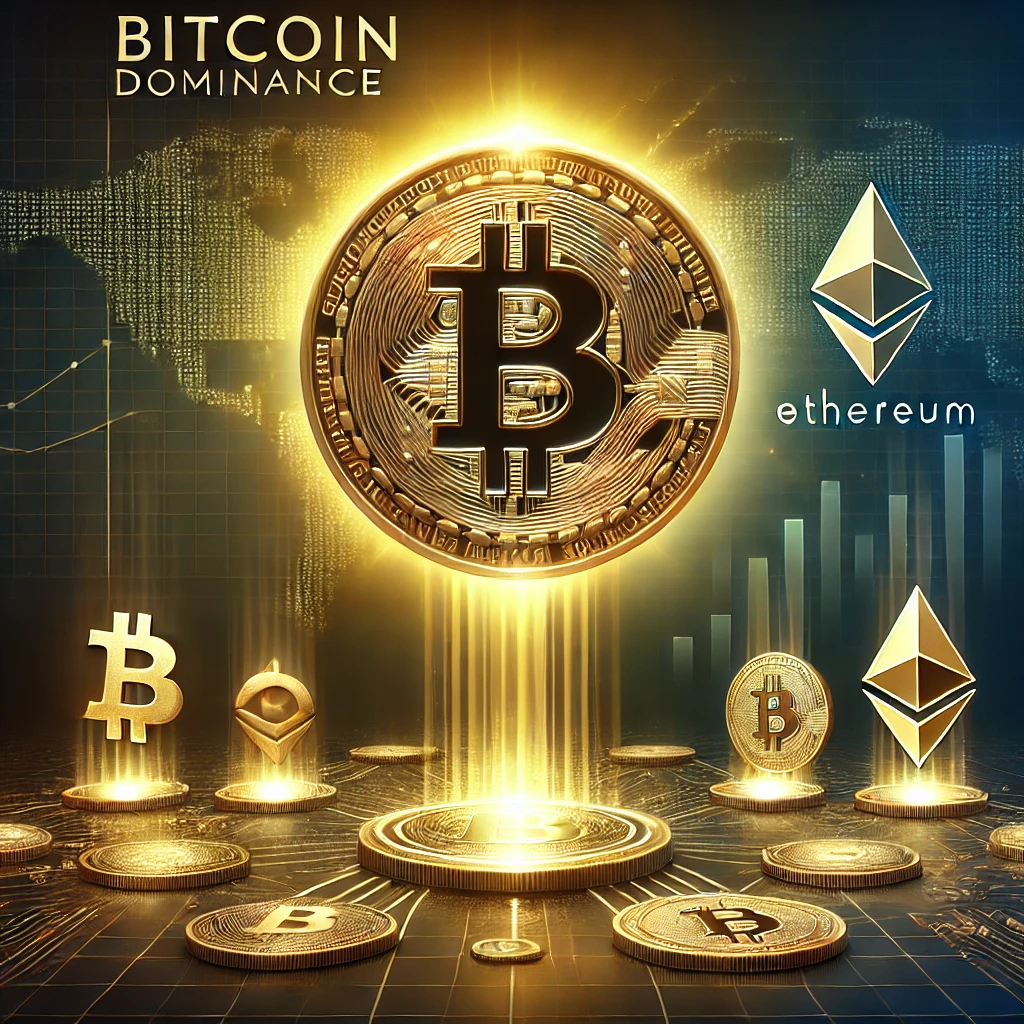 BITCOIN
DOMINANCE

ethereum